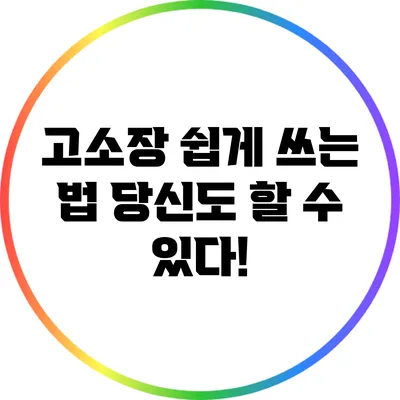 고소장 쉽게 쓰는 법 당신도 할 수 있다!