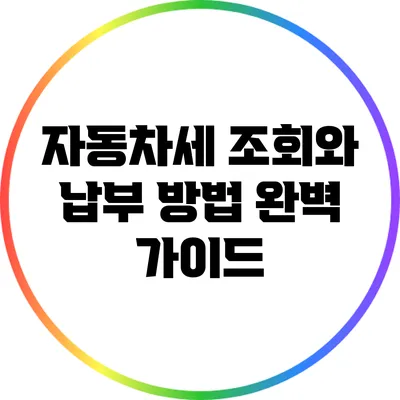 자동차세 조회와 납부 방법 완벽 가이드