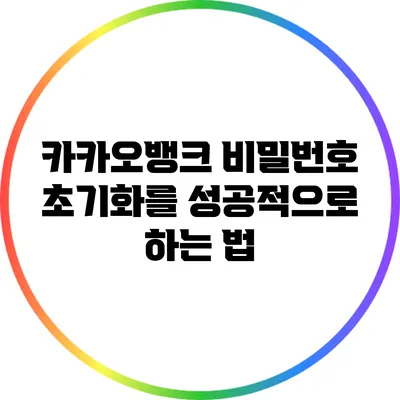 카카오뱅크 비밀번호 초기화를 성공적으로 하는 법