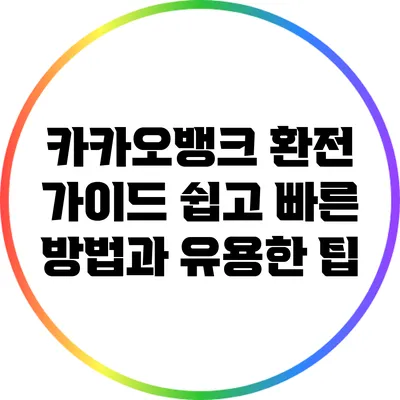 카카오뱅크 환전 가이드 쉽고 빠른 방법과 유용한 팁