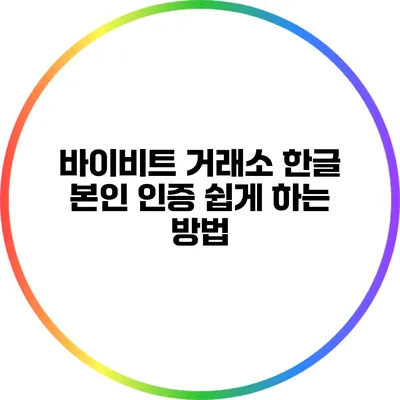 바이비트 거래소 한글 본인 인증 쉽게 하는 방법