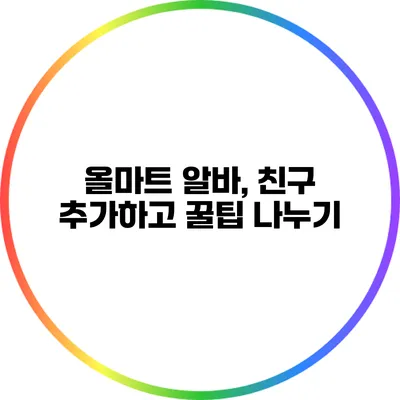 올마트 알바, 친구 추가하고 꿀팁 나누기