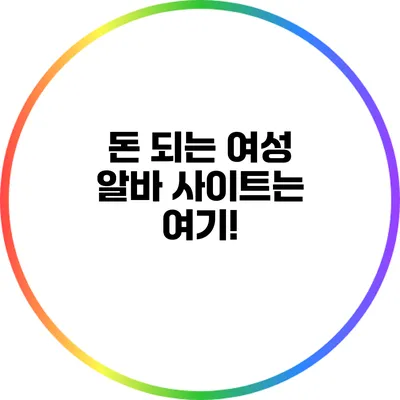 돈 되는 여성 알바 사이트는 여기!